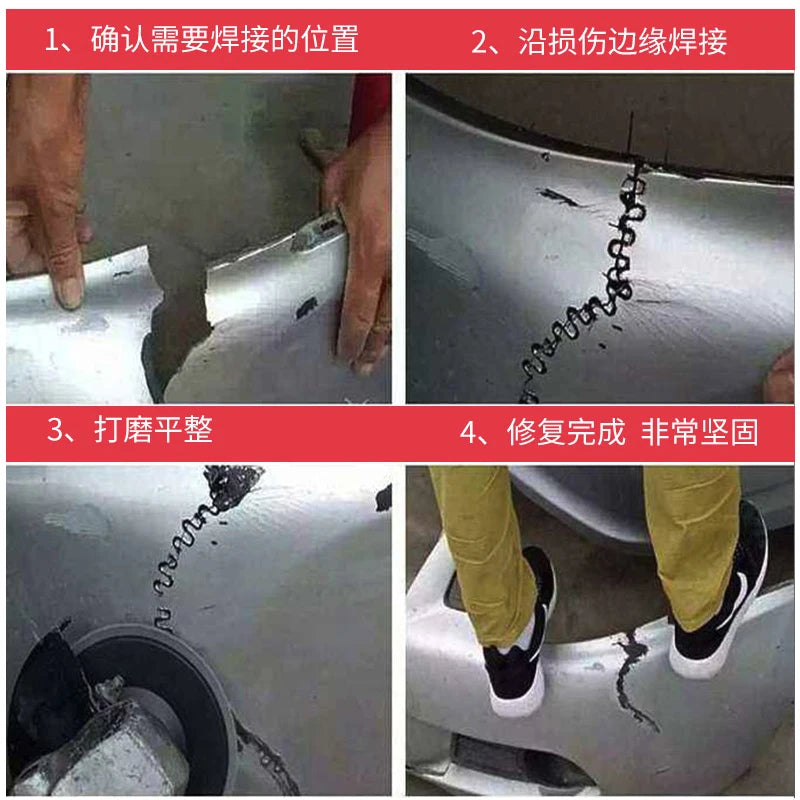 1、确认需要焊接的位置

2、沿损伤边缘焊接

3、打磨平整

4、修复完成 非常坚固